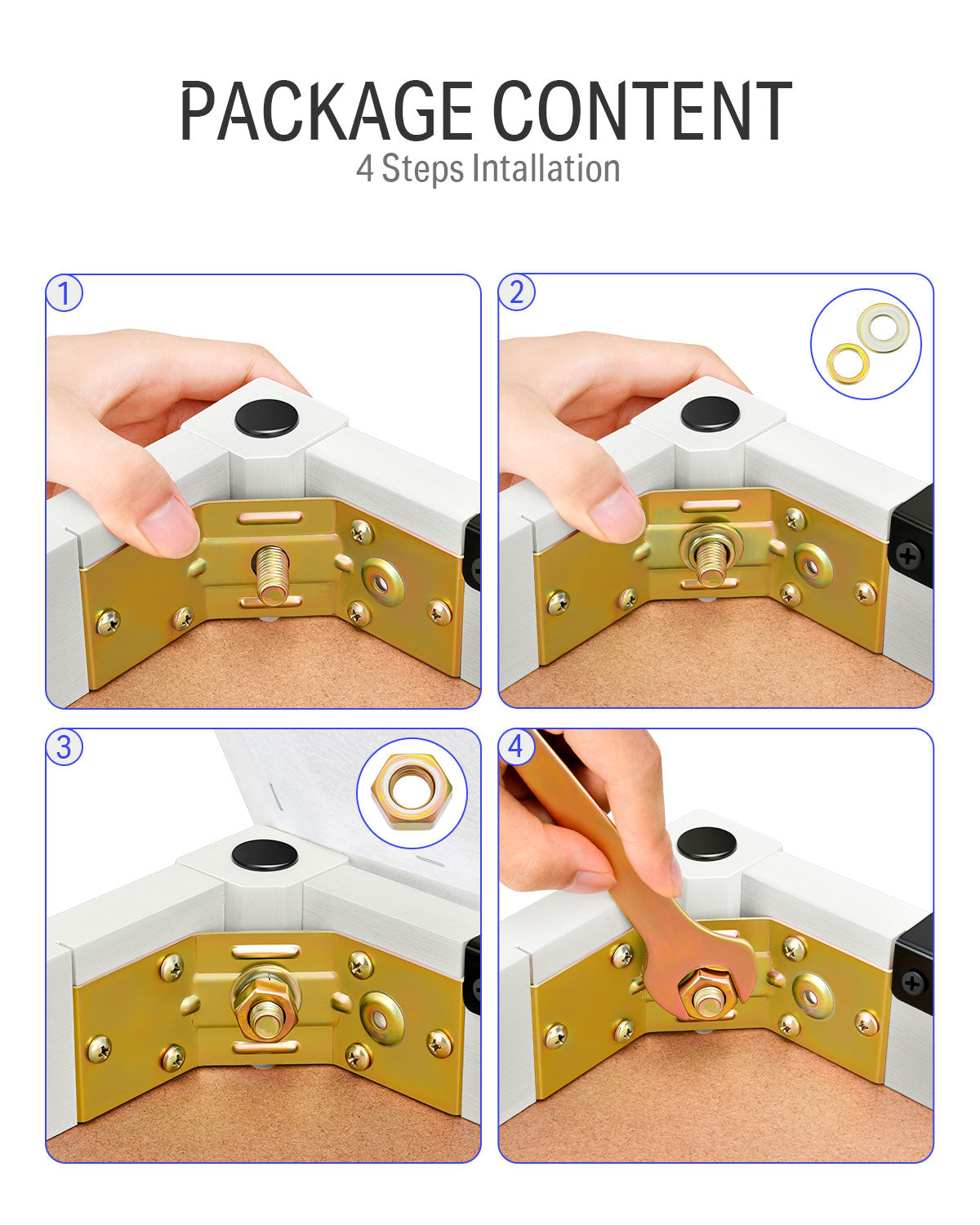 PACKAGE CONTENT
4 Steps Intallation

1

2

3

4