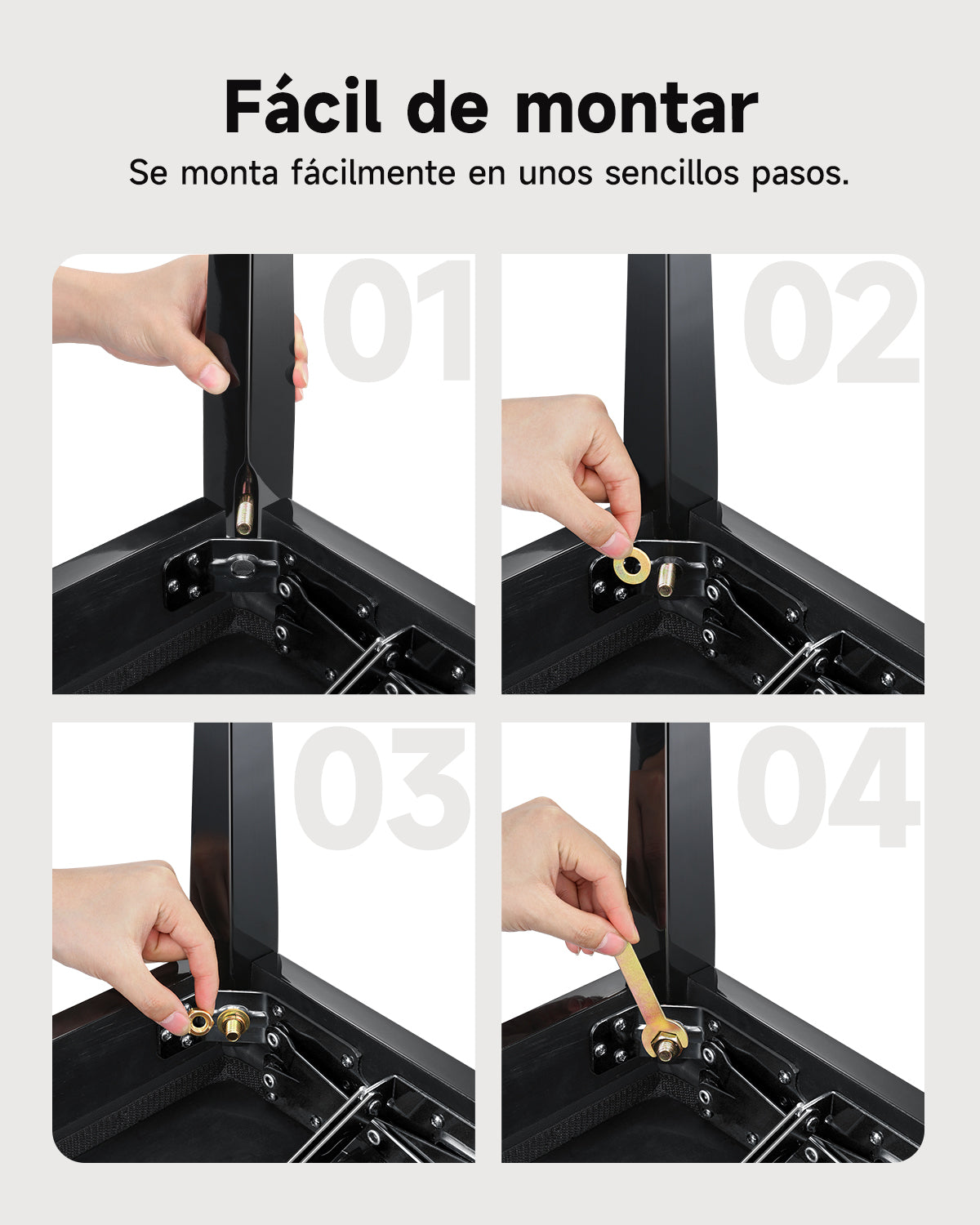 Fácil de montar

Se monta fácilmente en unos sencillos pasos.

01

02

03

04